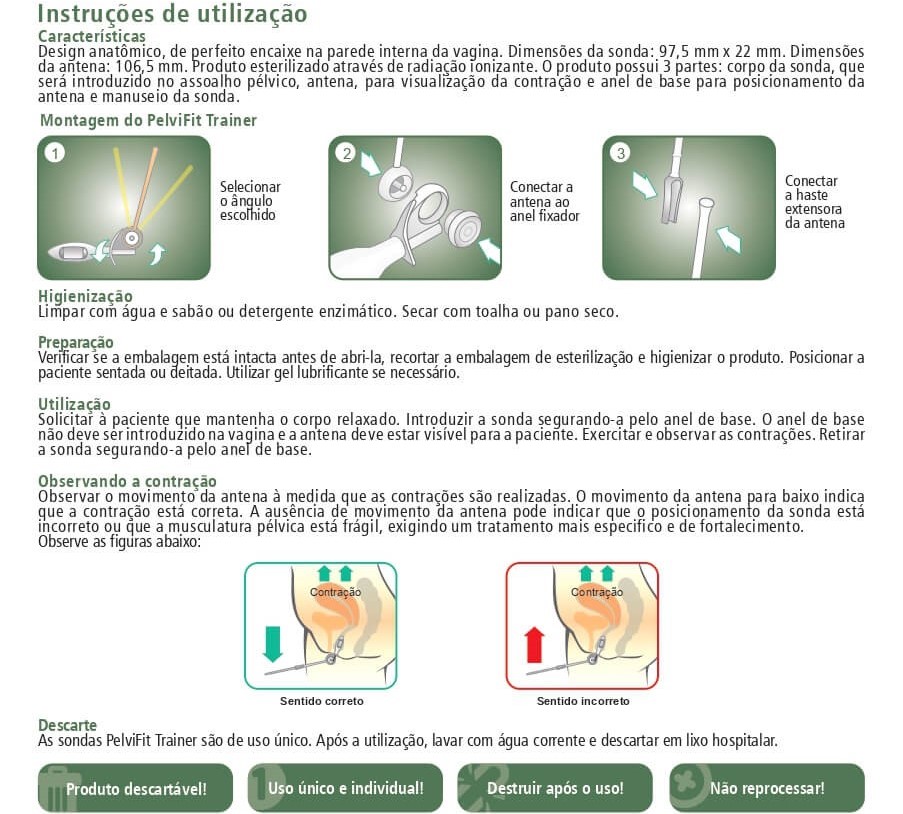 Instruções de utilização

Características
Design anatômico, de perfeito encaixe na parede interna da vagina. Dimensões da sonda: 97,5 mm x 22 mm. Dimensões da antena: 106,5 mm. Produto esterilizado através de radiação ionizante. O produto possui 3 partes: corpo da sonda, que será introduzido no assoalho pélvico, antena, para visualização da contração e anel de base para posicionamento da antena e manuseio da sonda.

Montagem do PelviFit Trainer

1
Selecionar o ângulo escolhido

2
Conectar a antena ao anel fixador

3
Conectar a haste extensora da antena

Higienização
Limpar com água e sabão ou detergente enzimático. Secar com toalha ou pano seco.

Preparação
Verificar se a embalagem está intacta antes de abri-la, recortar a embalagem de esterilização e higienizar o produto. Posicionar a paciente sentada ou deitada. Utilizar gel lubrificante se necessário.

Utilização
Solicitar à paciente que mantenha o corpo relaxado. Introduzir a sonda segurando-a pelo anel de base. O anel de base não deve ser introduzido na vagina e a antena deve estar visível para a paciente. Exercitar e observar as contrações. Retirar a sonda segurando-a pelo anel de base.

Observando a contração
Observar o movimento da antena à medida que as contrações são realizadas. O movimento da antena para baixo indica que a contração está correta. A ausência de movimento da antena pode indicar que o posicionamento da sonda está incorreto ou que a musculatura pélvica está frágil, exigindo um tratamento mais específico e de fortalecimento.
Observe as figuras abaixo:

Contração
Sentido correto

Contração
Sentido incorreto

Descarte
As sondas PelviFit Trainer são de uso único. Após a utilização, lavar com água corrente e descartar em lixo hospitalar.

Produto descartável!
Uso único e individual!
Destruir após o uso!
Não reprocessar!